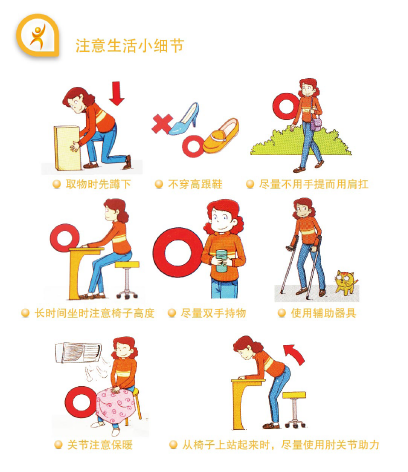 注意生活小细节

取物时先蹲下

不穿高跟鞋

尽量不用手提而用肩扛

长时间坐时注意椅子高度

尽量双手持物

使用辅助器具

关节注意保暖

从椅子上站起来时，尽量使用肘关节助力